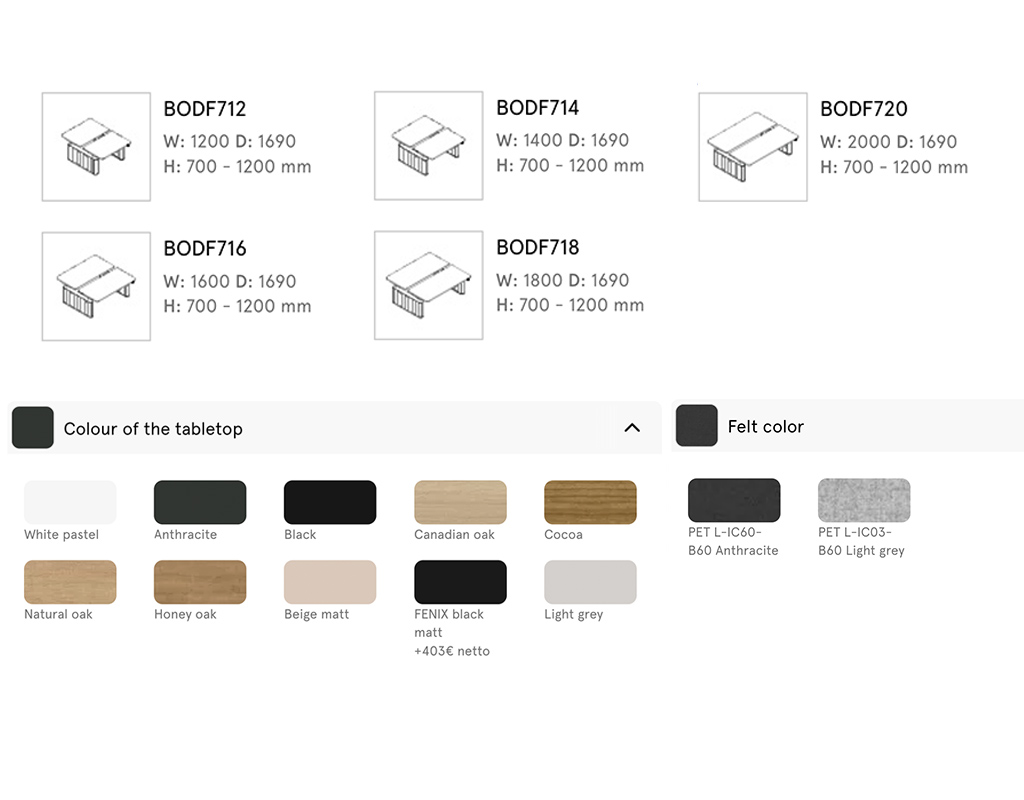 BODF712
W: 1200 D: 1690
H: 700 - 1200 mm

BODF714
W: 1400 D: 1690
H: 700 - 1200 mm

BODF720
W: 2000 D: 1690
H: 700 - 1200 mm

BODF716
W: 1600 D: 1690
H: 700 - 1200 mm

BODF718
W: 1800 D: 1690
H: 700 - 1200 mm

Colour of the tabletop

White pastel

Anthracite

Black

Canadian oak

Cocoa

Natural oak

Honey oak

Beige matt

FENIX black matt +403€ netto

Light grey

Felt color

PET L-IC60-B60 Anthracite

PET L-IC03-B60 Light grey